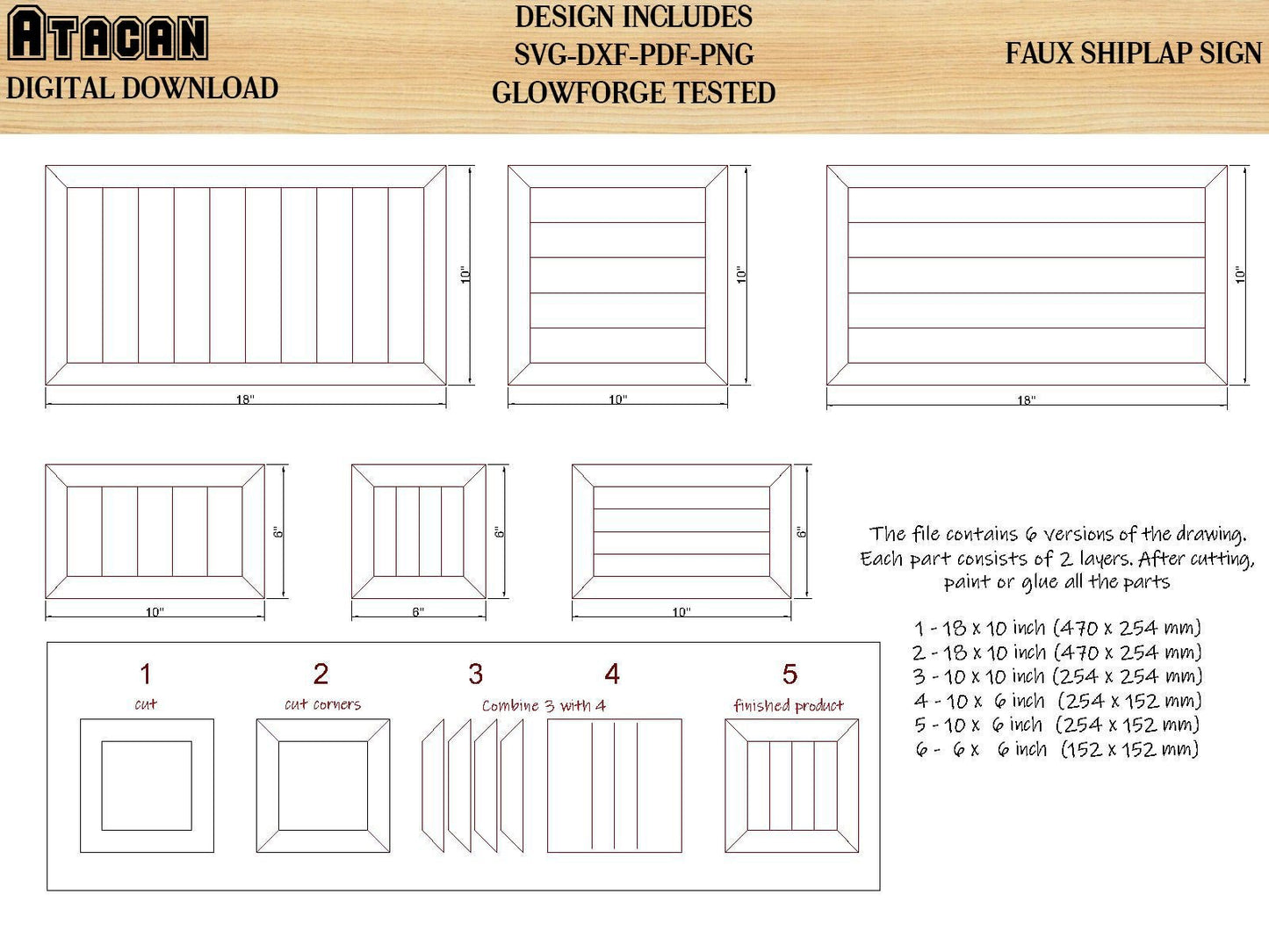 ATACAN
DIGITAL DOWNLOAD

DESIGN INCLUDES
SVG-DXF-PDF-PNG
GLOWFORGE TESTED

FAUX SHIPLAP SIGN

10"
18"

10"
10"

10"
18"

6"
10"

6"
6"

6"
10"

The file contains 6 versions of the drawing. Each part consists of 2 layers. After cutting, paint or glue all the parts

1 - 18 x 10 inch (470 x 254 mm)
2 - 18 x 10 inch (470 x 254 mm)
3 - 10 x 10 inch (254 x 254 mm)
4 - 10 x 6 inch (254 x 152 mm)
5 - 10 x 6 inch (254 x 152 mm)
6 - 6 x 6 inch (152 x 152 mm)

1
cut

2
cut corners

3 4
Combine 3 with 4

5
finished product