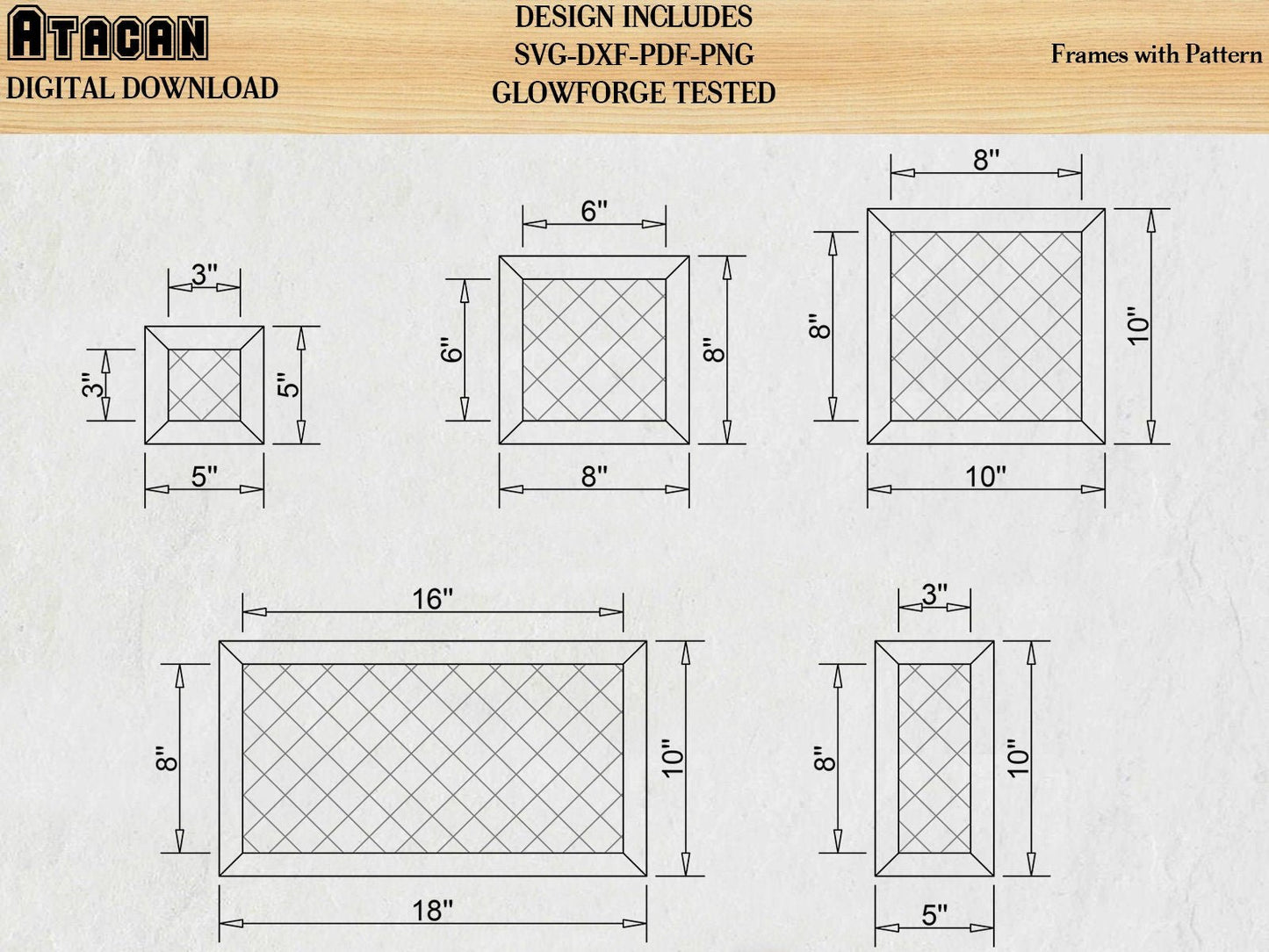 ATACAN
DIGITAL DOWNLOAD

DESIGN INCLUDES
SVG-DXF-PDF-PNG
GLOWFORGE TESTED

Frames with Pattern

3"
3"
5"
5"

6"
6"
8"
8"

8"
8"
10"
10"

16"
8"
10"
18"

3"
8"
10"
5"