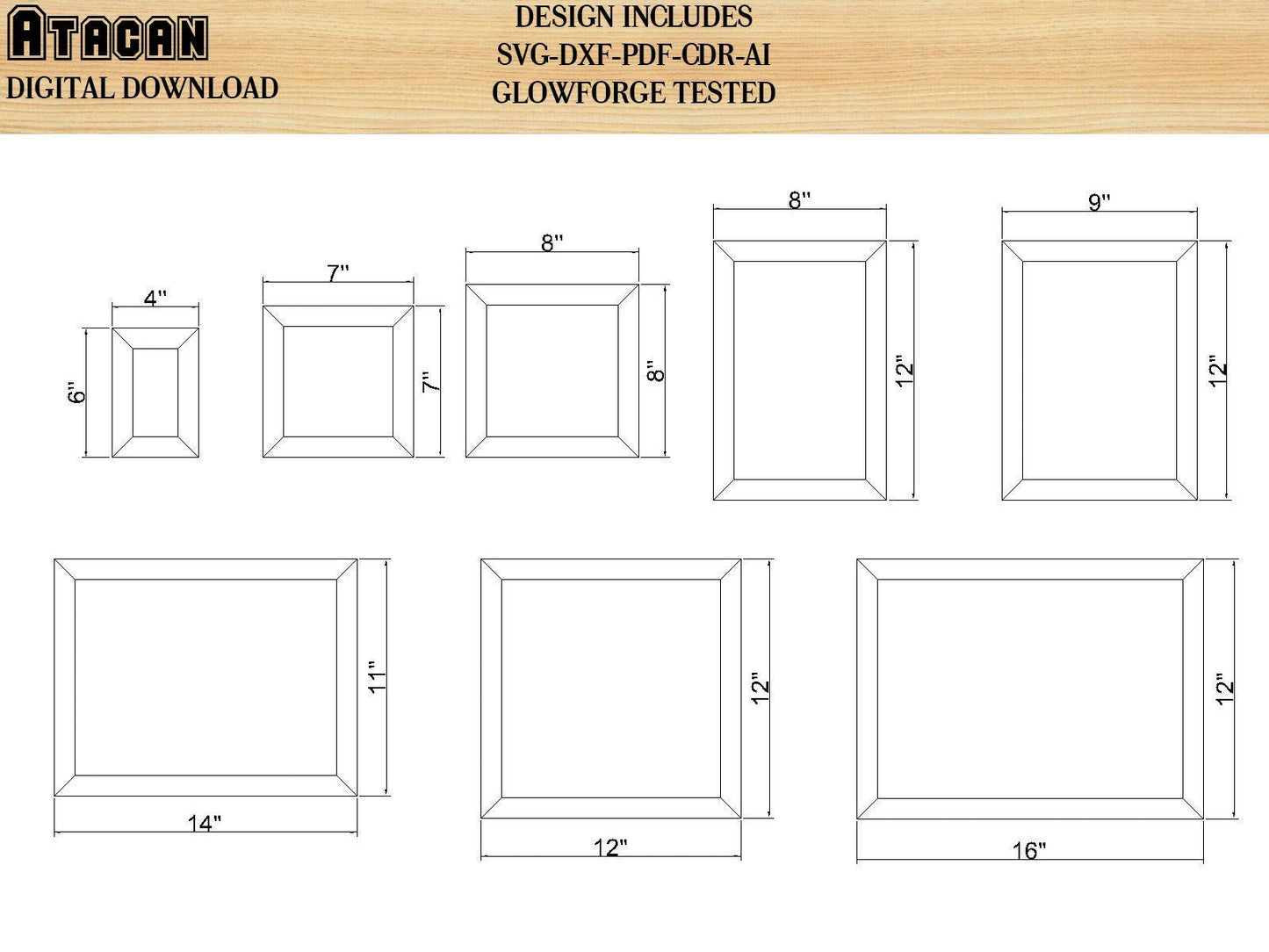 ATACAN
DIGITAL DOWNLOAD

DESIGN INCLUDES
SVG-DXF-PDF-CDR-AI
GLOWFORGE TESTED

4"
6"

7"
7"

8"
8"

8"
12"

9"
12"

11"
14"

12"
12"

12"
16"