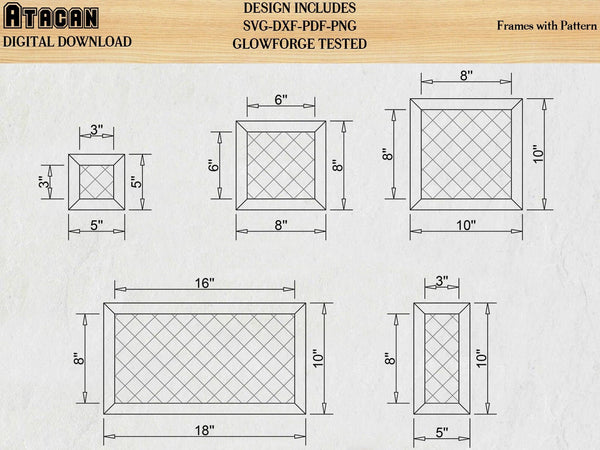 ATACAN
DIGITAL DOWNLOAD

DESIGN INCLUDES
SVG-DXF-PDF-PNG
GLOWFORGE TESTED

Frames with Pattern

3"
3"
5"
5"

6"
6"
8"
8"

8"
8"
10"
10"

16"
8"
10"
18"

3"
8"
10"
5"