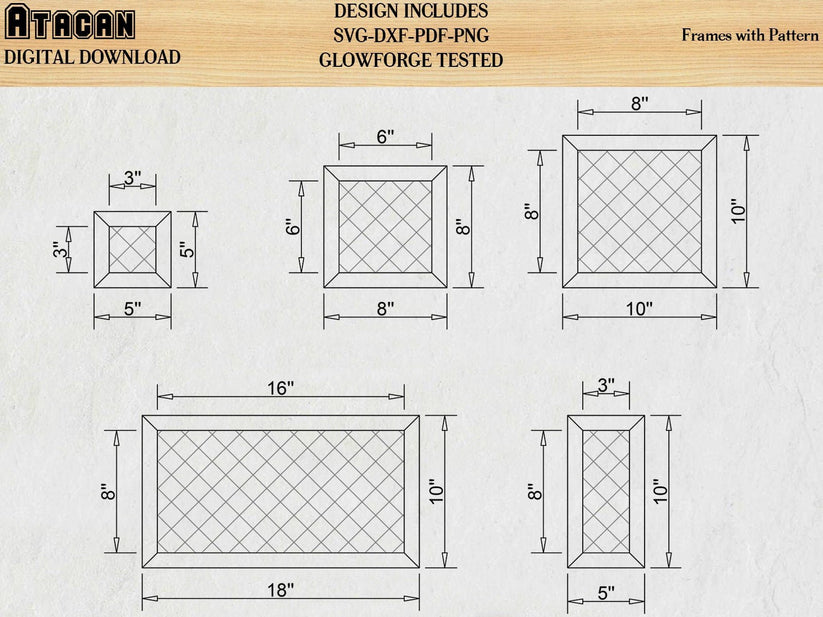 ATACAN
DIGITAL DOWNLOAD

DESIGN INCLUDES
SVG-DXF-PDF-PNG
GLOWFORGE TESTED

Frames with Pattern

3"
3"
5"
5"

6"
6"
8"
8"

8"
8"
10"
10"

16"
8"
10"
18"

3"
8"
10"
5"