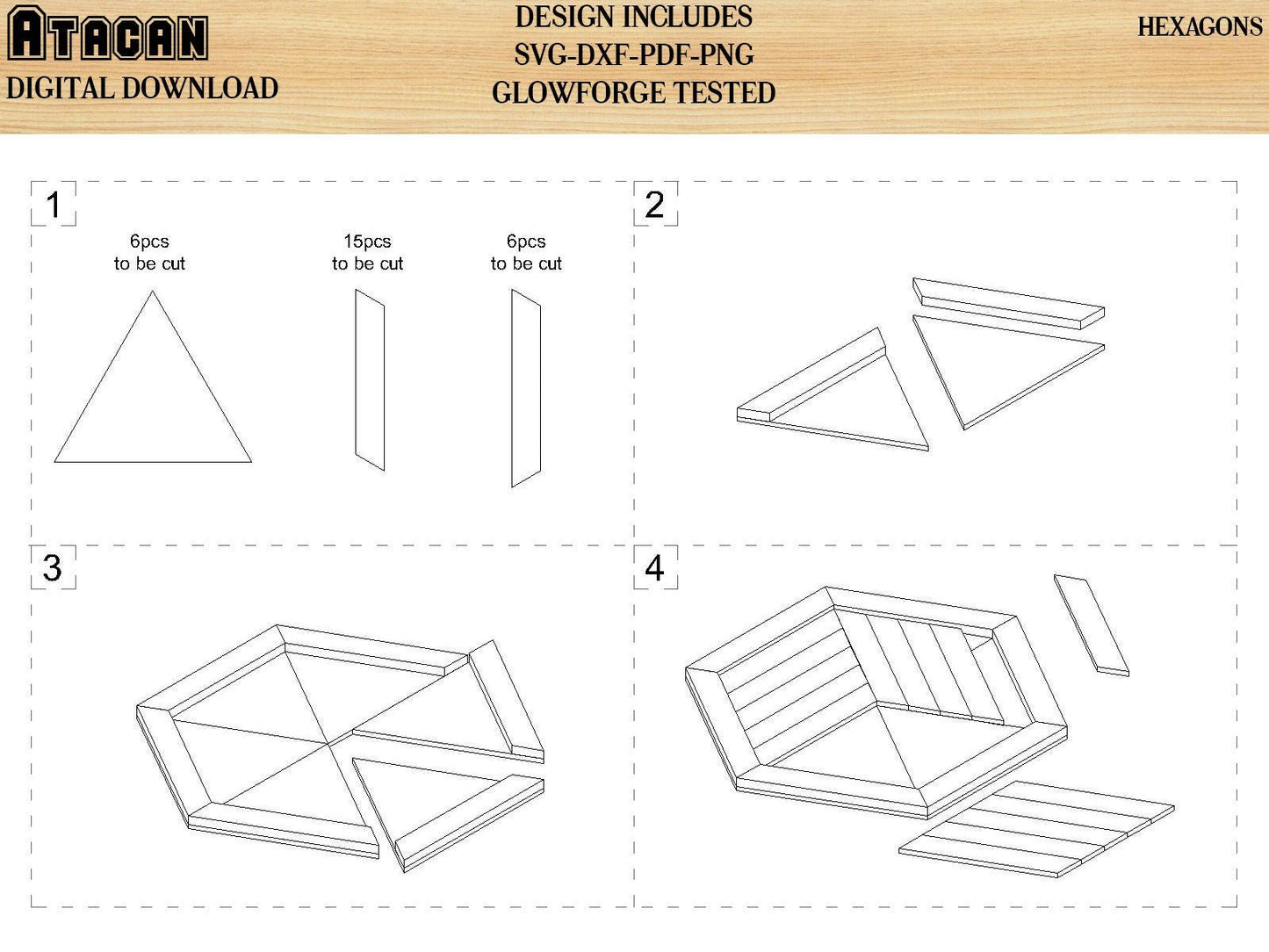 ATACAN
DIGITAL DOWNLOAD

DESIGN INCLUDES
SVG-DXF-PDF-PNG
GLOWFORGE TESTED

HEXAGONS

1

6pcs
to be cut

15pcs
to be cut

6pcs
to be cut

2

3

4