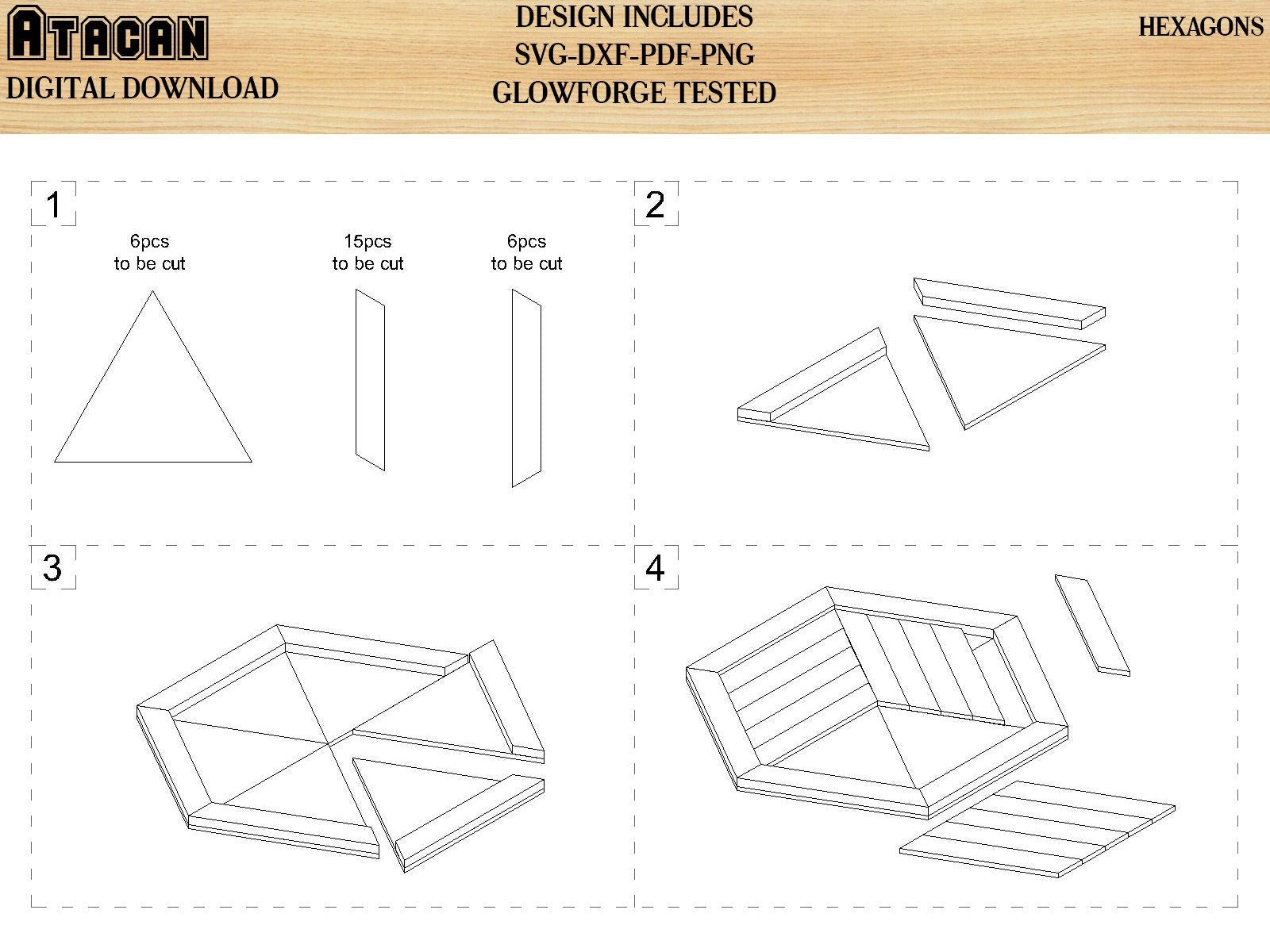 ATACAN
DIGITAL DOWNLOAD

DESIGN INCLUDES
SVG-DXF-PDF-PNG
GLOWFORGE TESTED

HEXAGONS

1

6pcs
to be cut

15pcs
to be cut

6pcs
to be cut

2

3

4