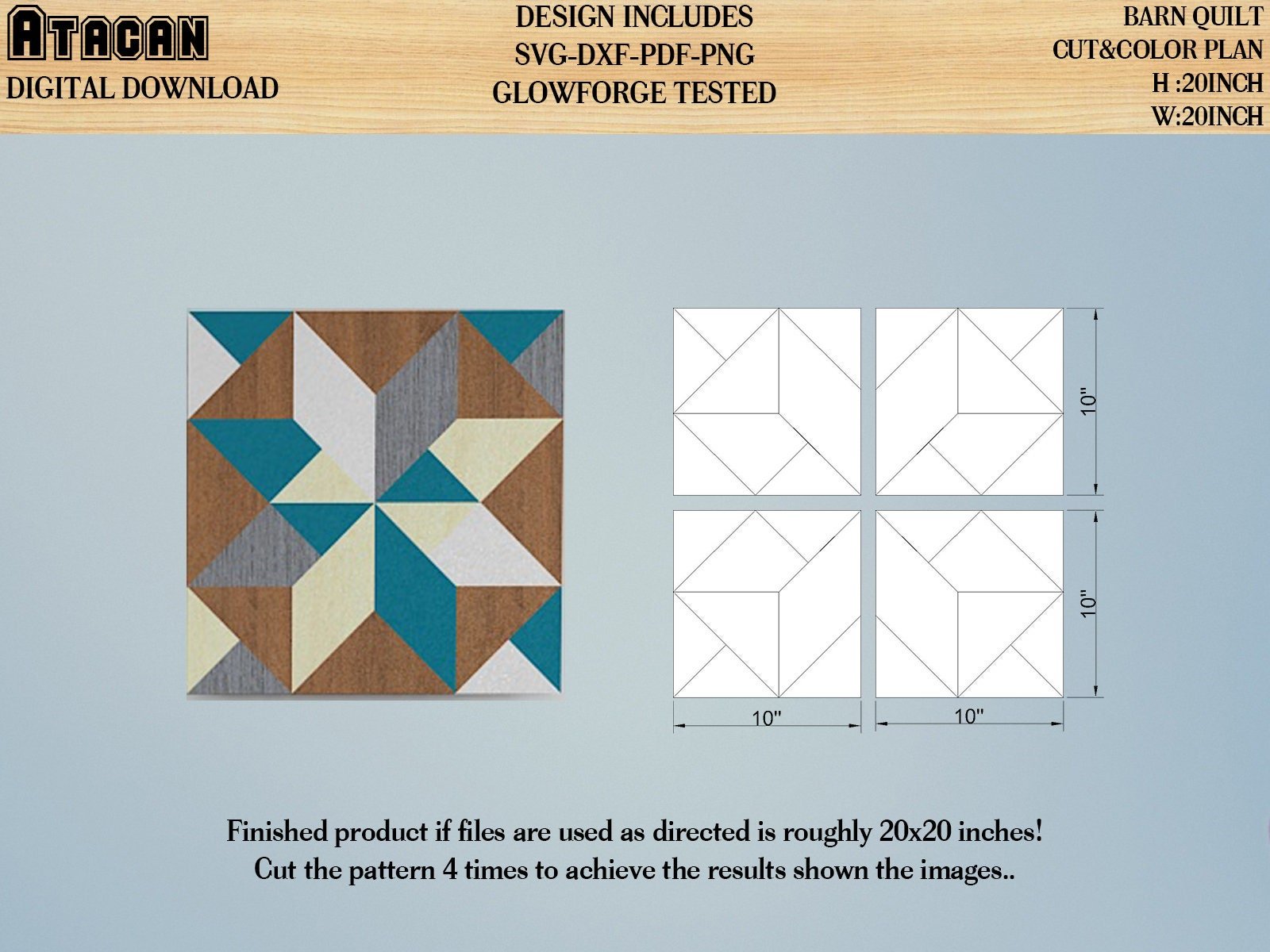 ATACAN
DIGITAL DOWNLOAD

DESIGN INCLUDES
SVG-DXF-PDF-PNG
GLOWFORGE TESTED

BARN QUILT
CUT&COLOR PLAN
H :20INCH
W:20INCH

10"
10"
10"
10"

Finished product if files are used as directed is roughly 20x20 inches!
Cut the pattern 4 times to achieve the results shown the images..